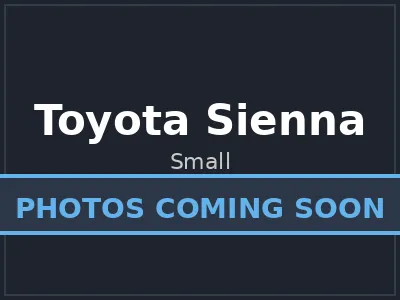 Toyota Sienna

Small

PHOTOS COMING SOON